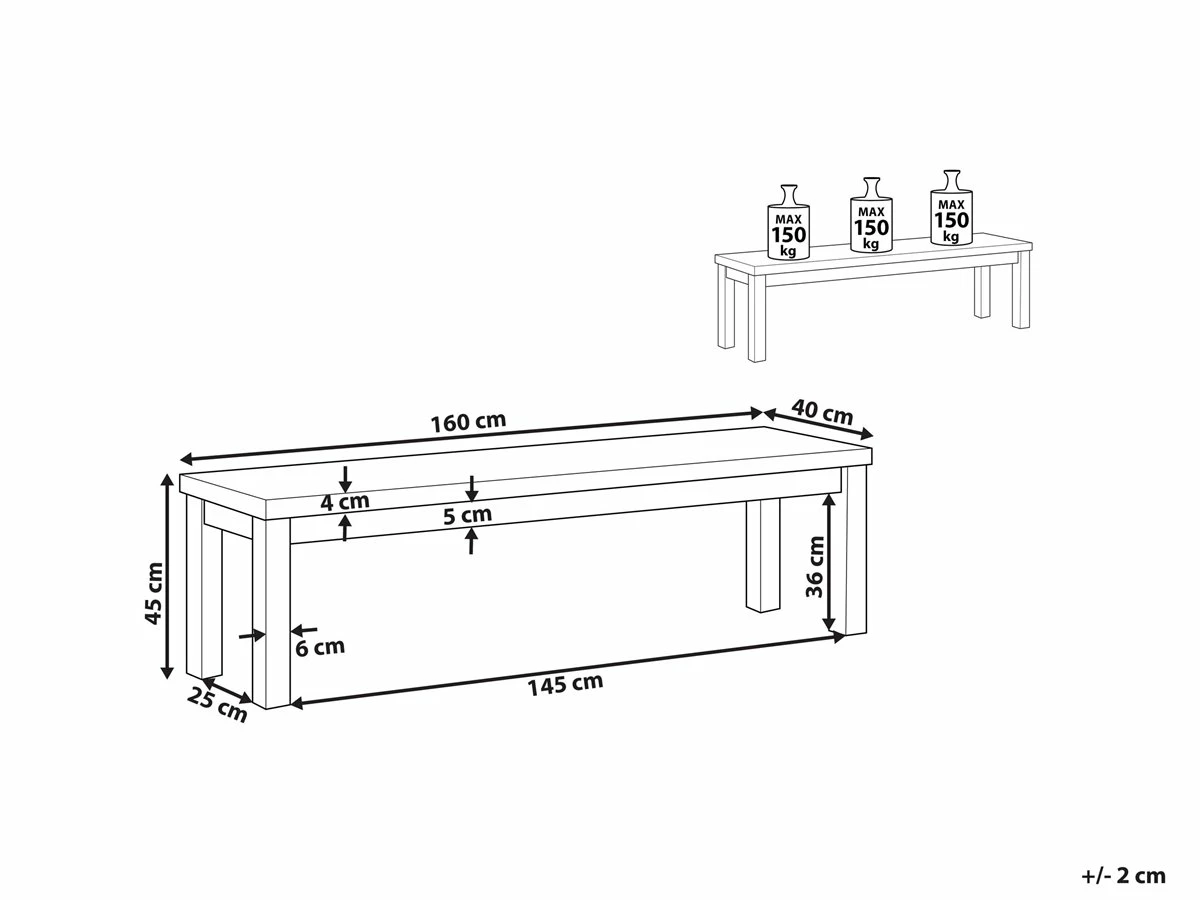 MAX
150
kg

MAX
150
kg

MAX
150
kg

160 cm
40 cm
4 cm
5 cm
45 cm
36 cm
6 cm
25 cm
145 cm

+/- 2 cm