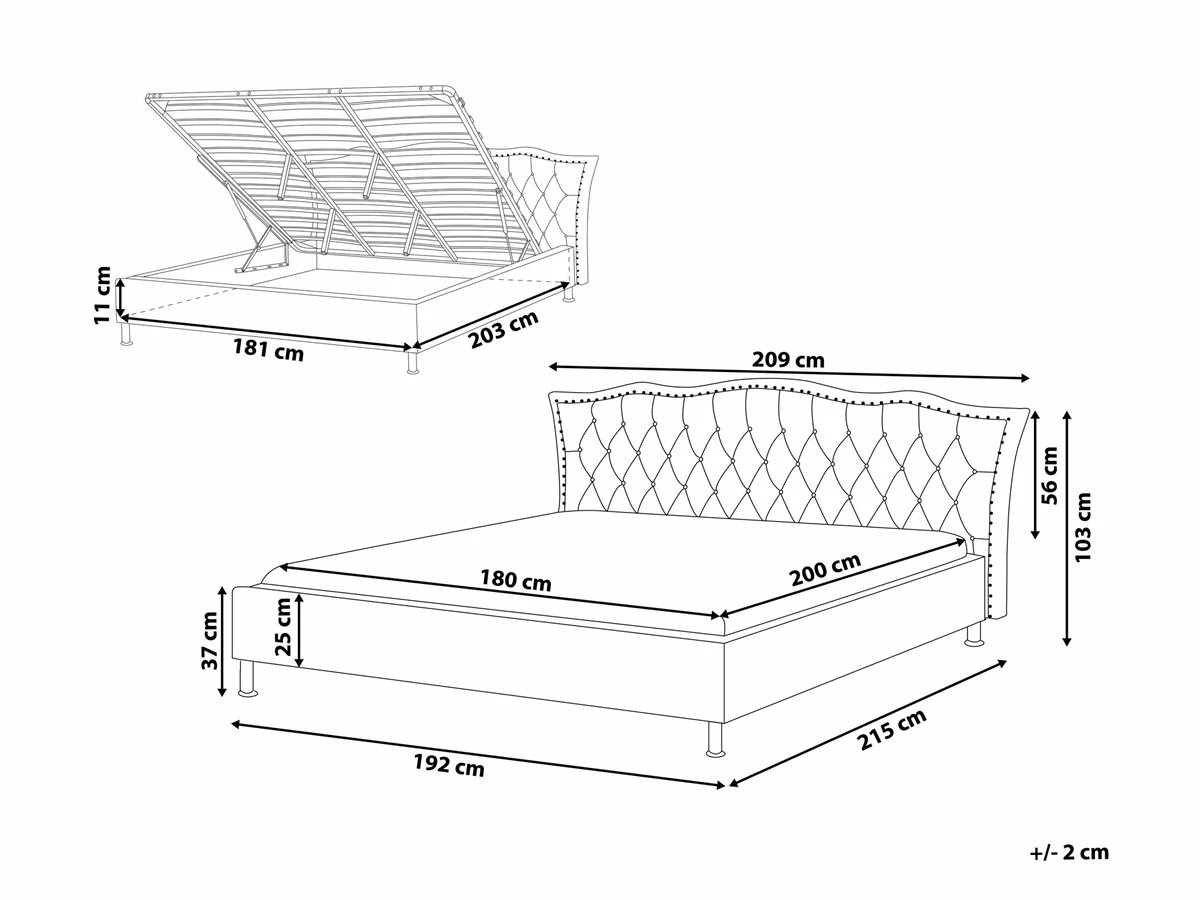 11 cm
181 cm
203 cm
209 cm
56 cm
103 cm
180 cm
200 cm
37 cm
25 cm
192 cm
215 cm
+/- 2 cm