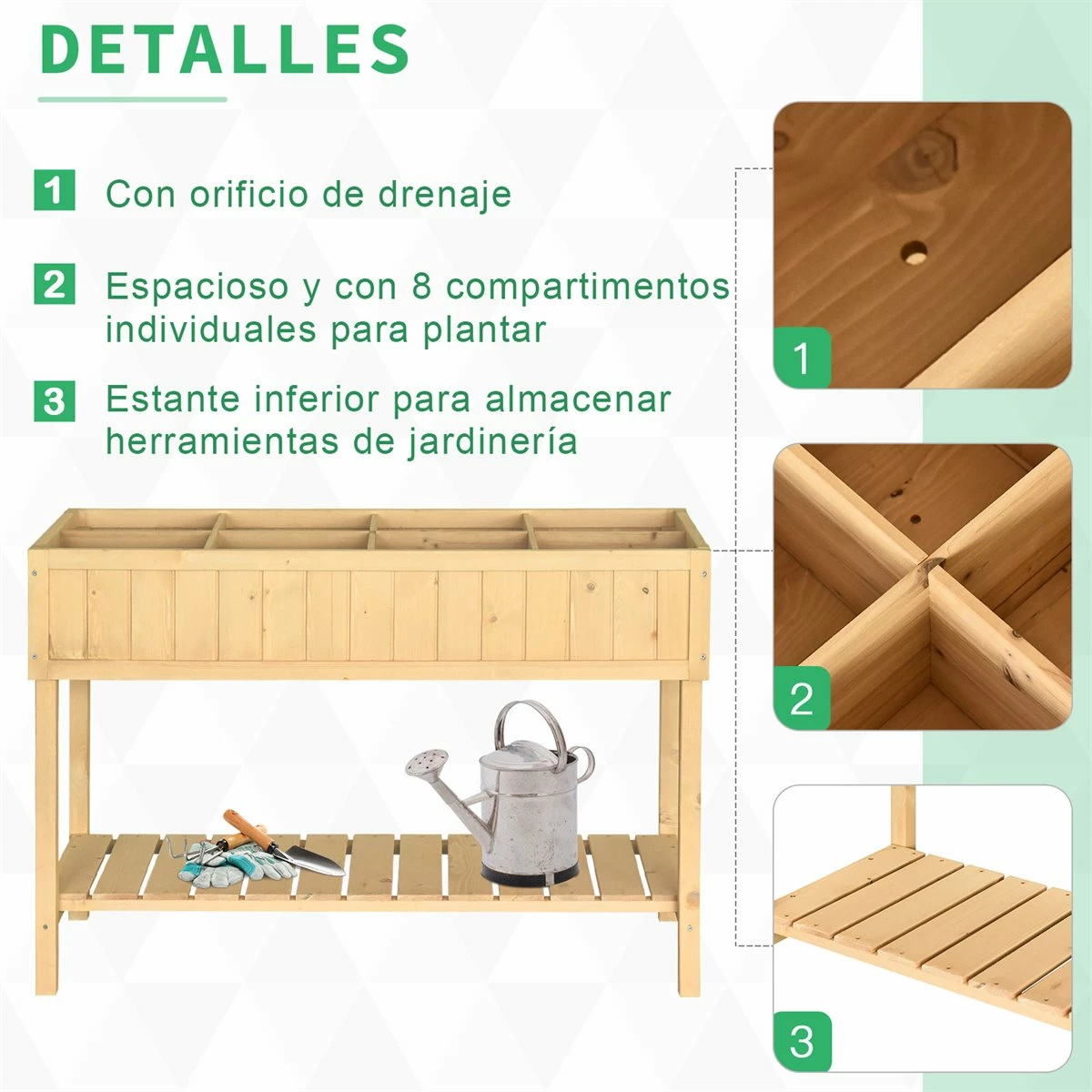 DETALLES

1 Con orificio de drenaje

2 Espacioso y con 8 compartimentos individuales para plantar

3 Estante inferior para almacenar herramientas de jardinería

1

2

3