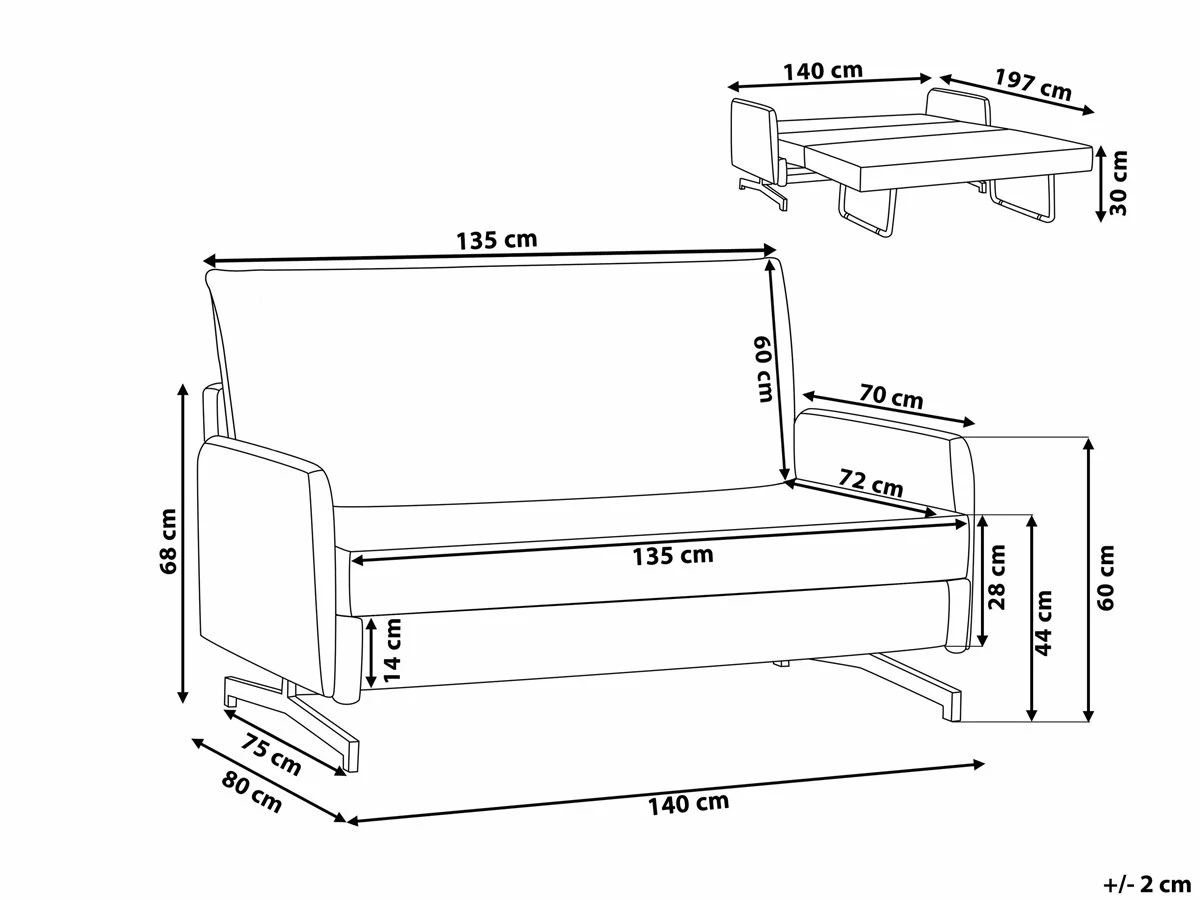 140 cm
197 cm
30 cm
135 cm
60 cm
70 cm
72 cm
68 cm
135 cm
28 cm
44 cm
60 cm
14 cm
75 cm
80 cm
140 cm
+/- 2 cm