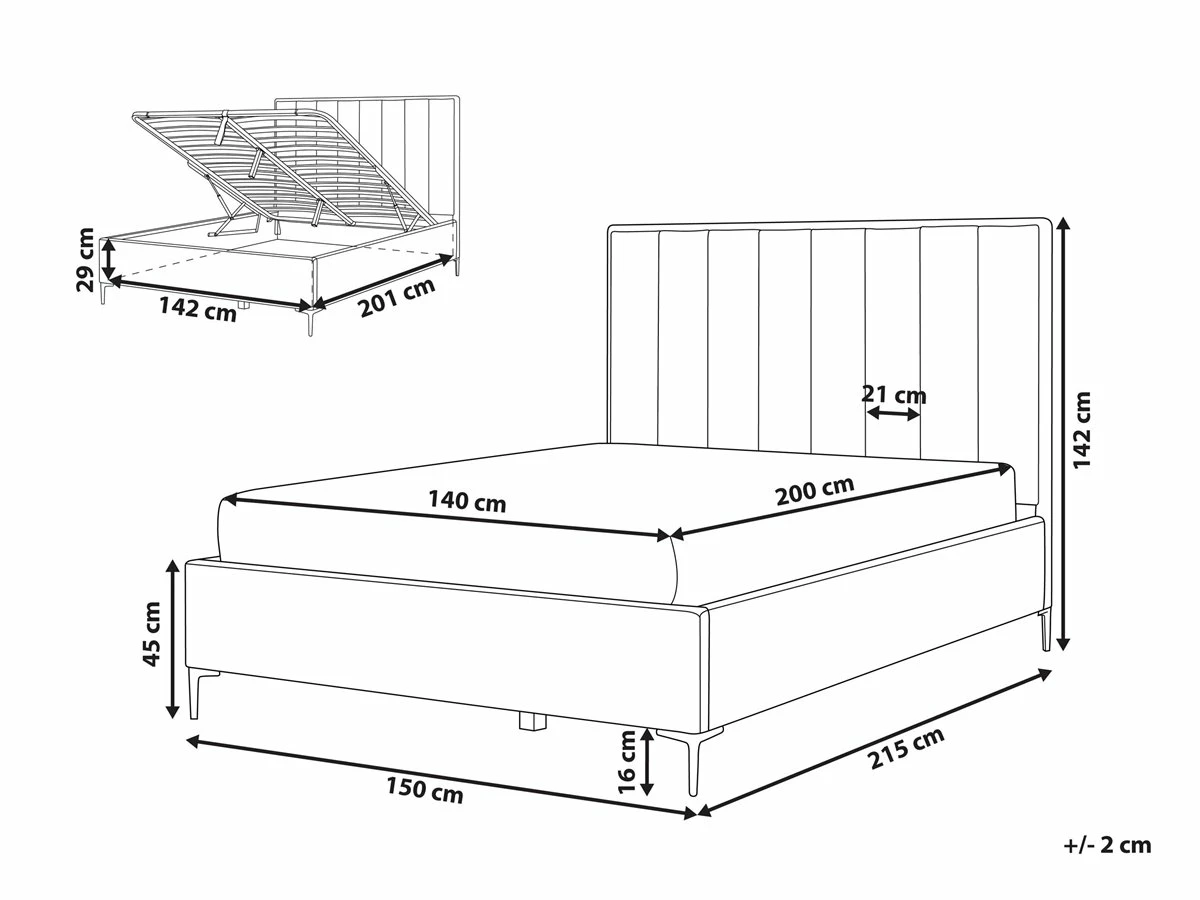 29 cm
142 cm
201 cm
21 cm
142 cm
140 cm
200 cm
45 cm
16 cm
150 cm
215 cm
+/- 2 cm